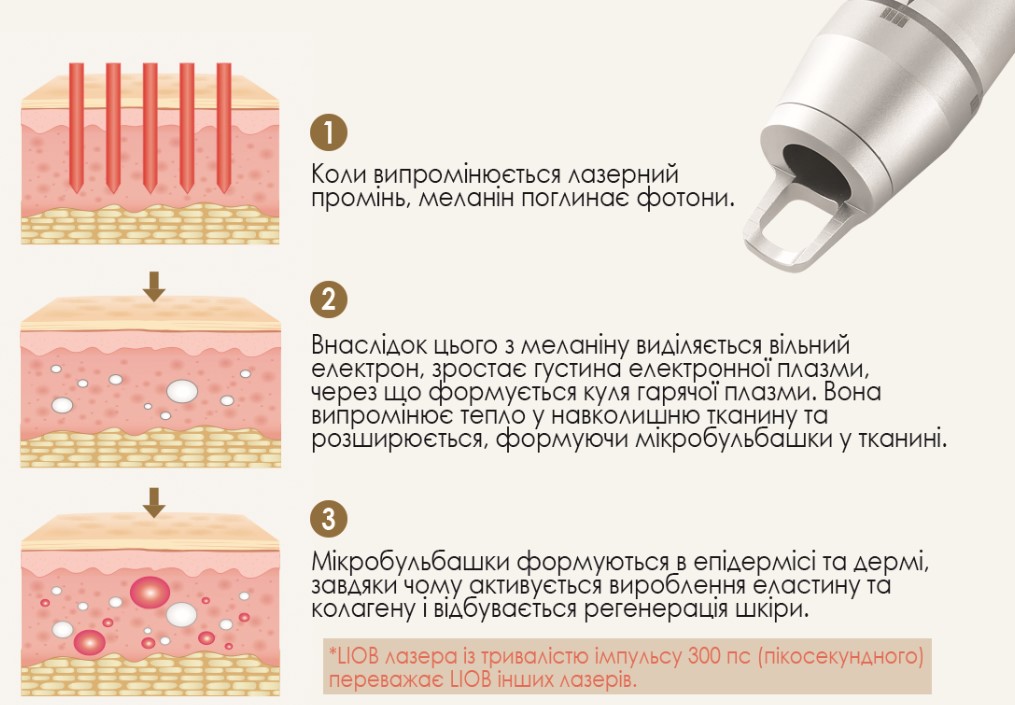 1

Коли випромінюється лазерний промінь, меланін поглинає фотони.

2

Внаслідок цього з меланіну виділяється вільний електрон, зростає густина електронної плазми, через що формується куля гарячої плазми. Вона випромінює тепло у навколишню тканину та розширюється, формуючи мікробульбашки у тканині.

3

Мікробульбашки формуються в епідермісі та дермі, завдяки чому активується вироблення еластину та колагену і відбувається регенерація шкіри.

*LIOB лазера із тривалістю імпульсу 300 пс (пікосекундного) переважає LIOB інших лазерів.